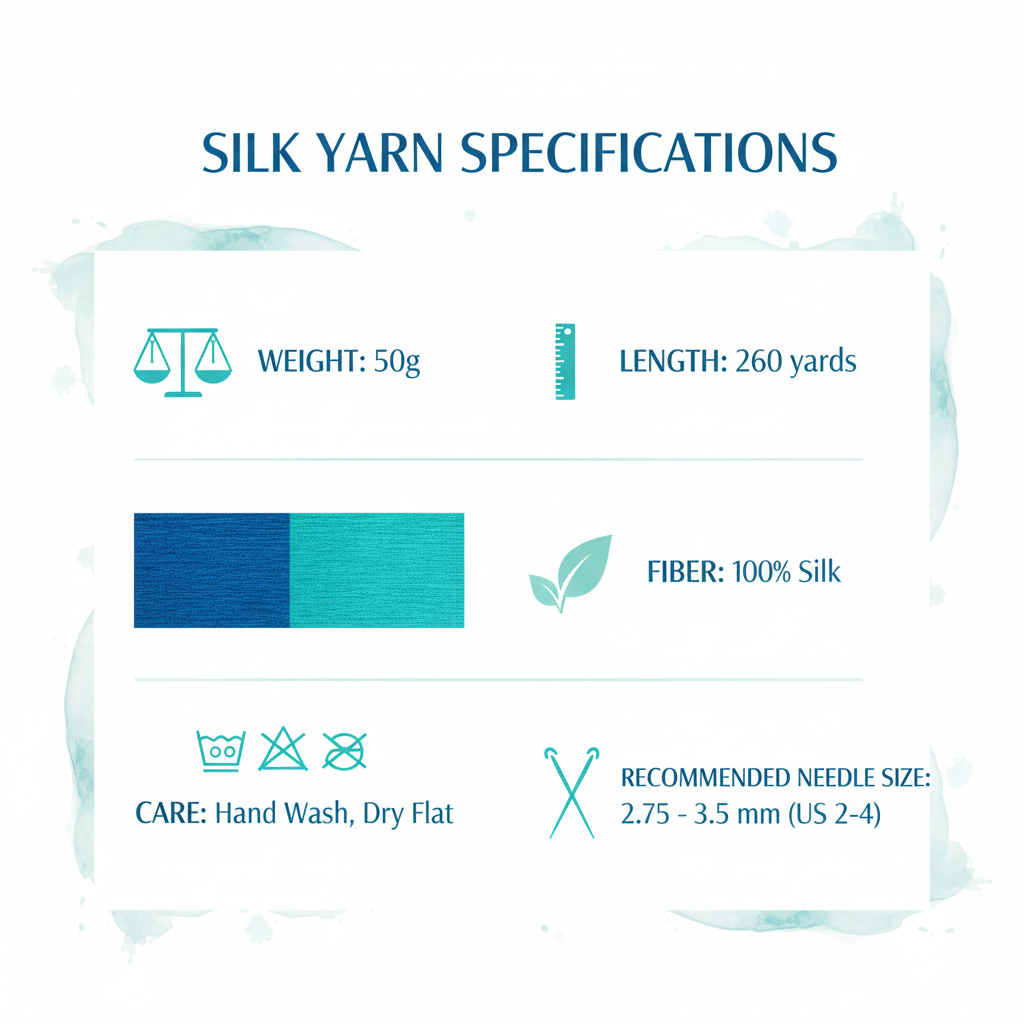 SILK YARN SPECIFICATIONS

WEIGHT: 50g

LENGTH: 260 yards

FIBER: 100% Silk

CARE: Hand Wash, Dry Flat

RECOMMENDED NEEDLE SIZE: 2.75 - 3.5 mm (US 2-4)