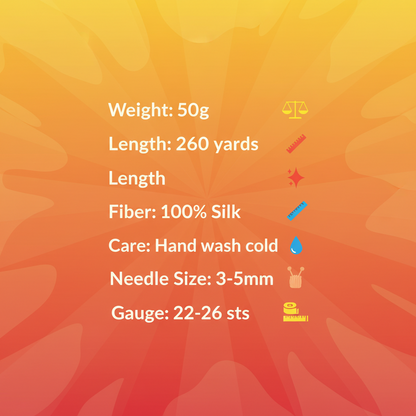 Weight: 50g

Length: 260 yards

Length

Fiber: 100% Silk

Care: Hand wash cold

Needle Size: 3-5mm

Gauge: 22-26 sts