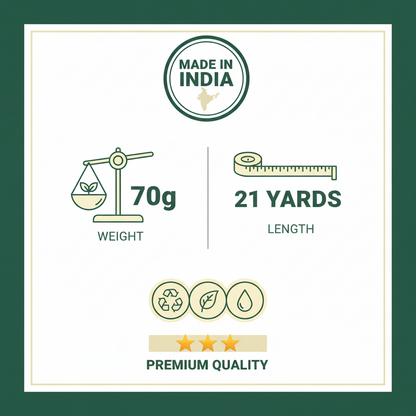 MADE IN INDIA

70g

WEIGHT

21 YARDS

LENGTH

PREMIUM QUALITY