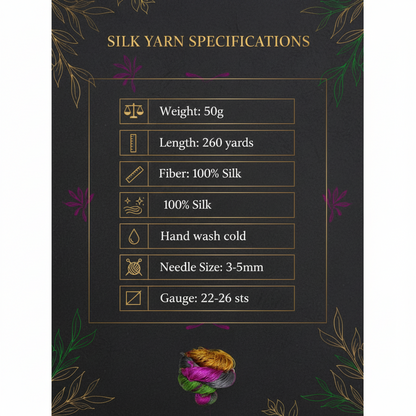 SILK YARN SPECIFICATIONS

Weight: 50g

Length: 260 yards

Fiber: 100% Silk

100% Silk

Hand wash cold

Needle Size: 3-5mm

Gauge: 22-26 sts