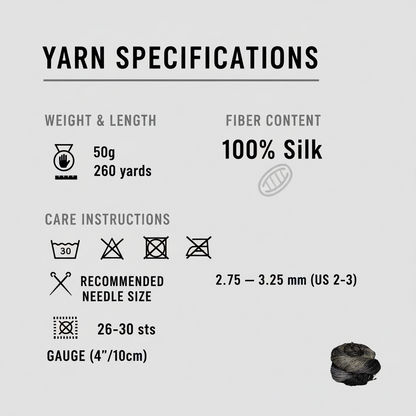 YARN SPECIFICATIONS

WEIGHT & LENGTH

50g
260 yards

FIBER CONTENT

100% Silk

CARE INSTRUCTIONS

30

RECOMMENDED NEEDLE SIZE

2.75 — 3.25 mm (US 2-3)

26-30 sts

GAUGE (4"/10cm)