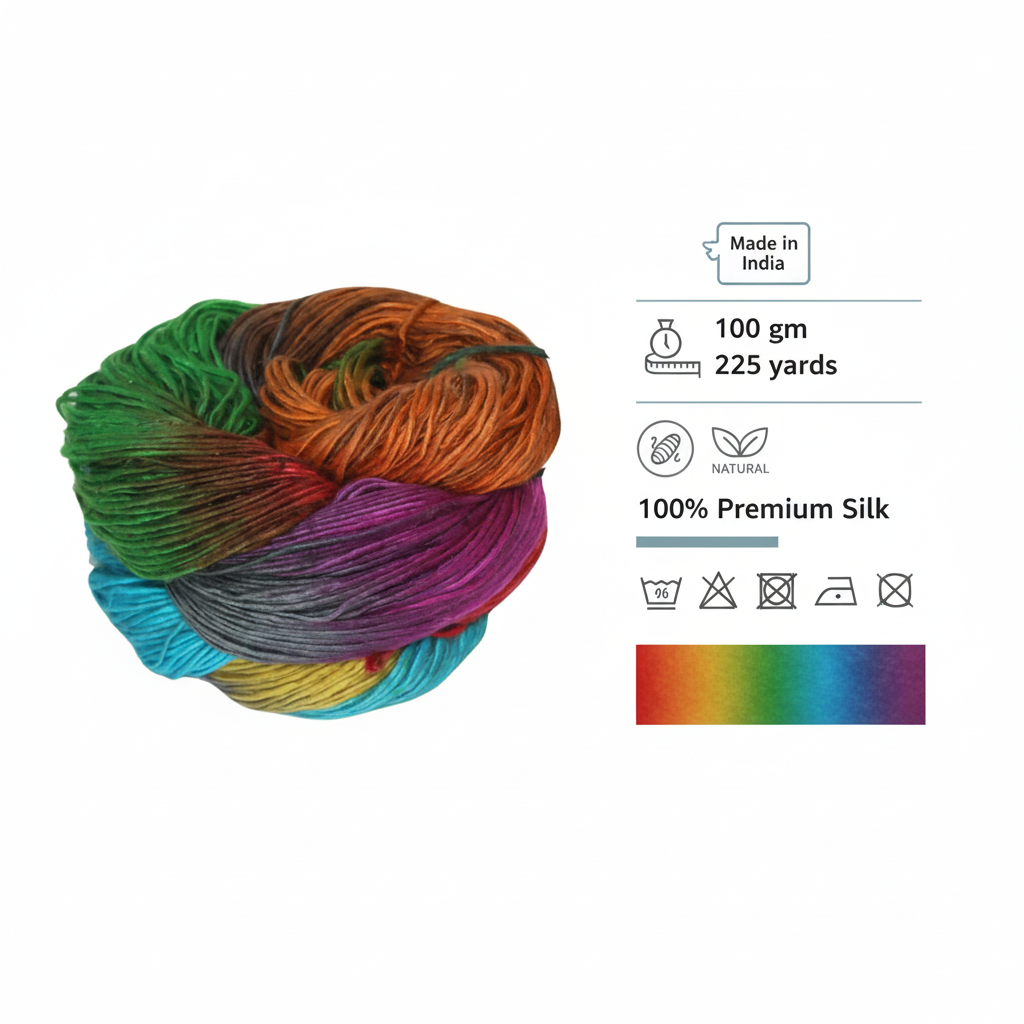 Made in India

100 gm
225 yards

NATURAL

100% Premium Silk

96