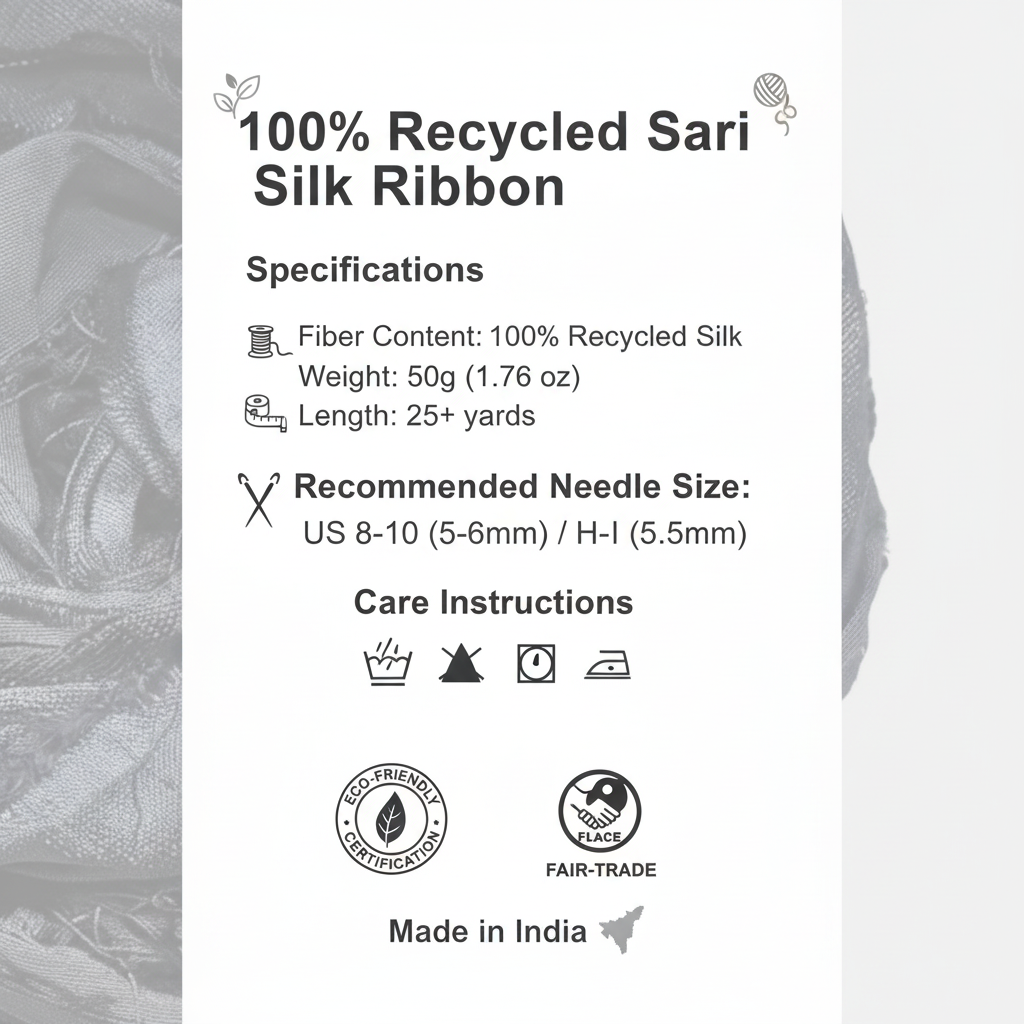 100% Recycled Sari Silk Ribbon

Specifications

Fiber Content: 100% Recycled Silk
Weight: 50g (1.76 oz)
Length: 25+ yards

Recommended Needle Size:
US 8-10 (5-6mm) / H-I (5.5mm)

Care Instructions

ECO-FRIENDLY CERTIFICATION

FLACE
FAIR-TRADE

Made in India