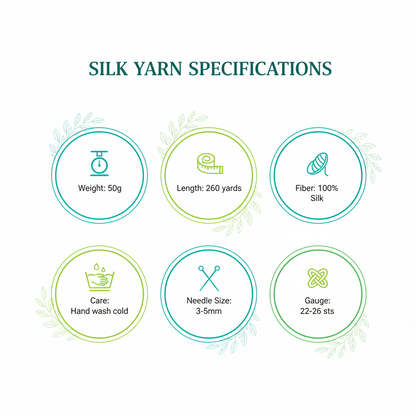 SILK YARN SPECIFICATIONS

Weight: 50g

Length: 260 yards

Fiber: 100% Silk

Care: Hand wash cold

Needle Size: 3-5mm

Gauge: 22-26 sts