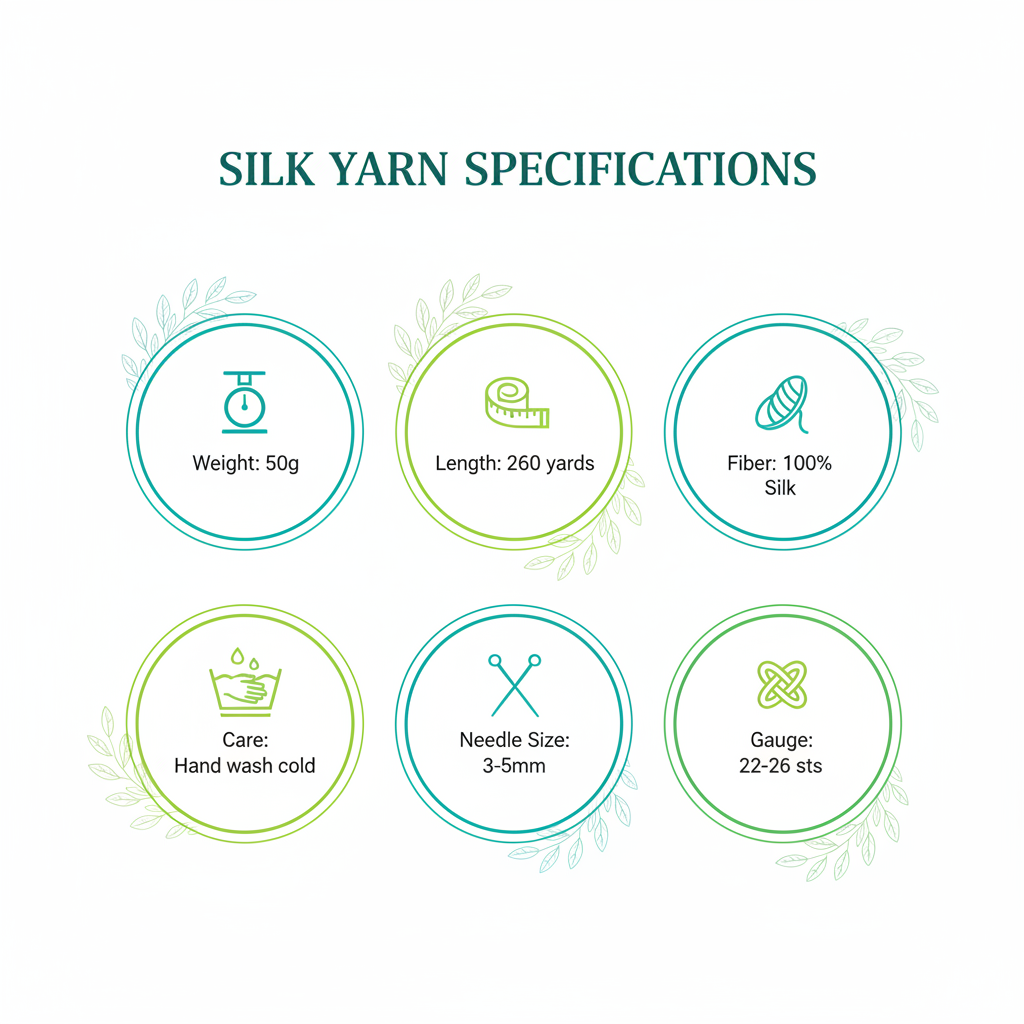 SILK YARN SPECIFICATIONS

Weight: 50g

Length: 260 yards

Fiber: 100% Silk

Care: Hand wash cold

Needle Size: 3-5mm

Gauge: 22-26 sts