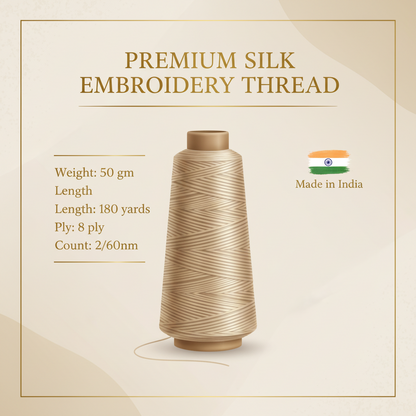 PREMIUM SILK
EMBROIDERY THREAD

Weight: 50 gm
Length
Length: 180 yards
Ply: 8 ply
Count: 2/60nm

Made in India