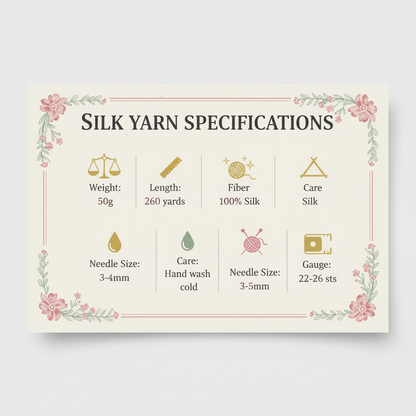 SILK YARN SPECIFICATIONS

Weight:
50g

Length:
260 yards

Fiber
100% Silk

Care
Silk

Needle Size:
3-4mm

Care:
Hand wash cold

Needle Size:
3-5mm

Gauge:
22-26 sts