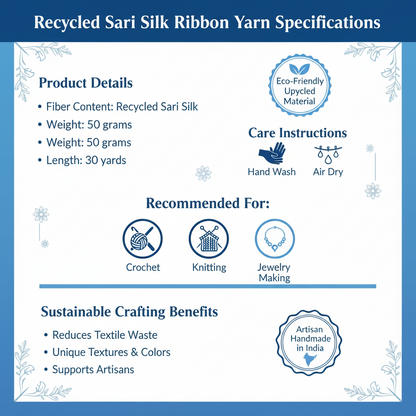 Recycled Sari Silk Ribbon Yarn Specifications

Product Details

• Fiber Content: Recycled Sari Silk
• Weight: 50 grams
• Weight: 50 grams
• Length: 30 yards

Eco-Friendly Upycled Material

Care Instructions

Hand Wash

Air Dry

Recommended For:

Crochet

Knitting

Jewelry Making

Sustainable Crafting Benefits

• Reduces Textile Waste
• Unique Textures & Colors
• Supports Artisans

Artisan Handmade in India