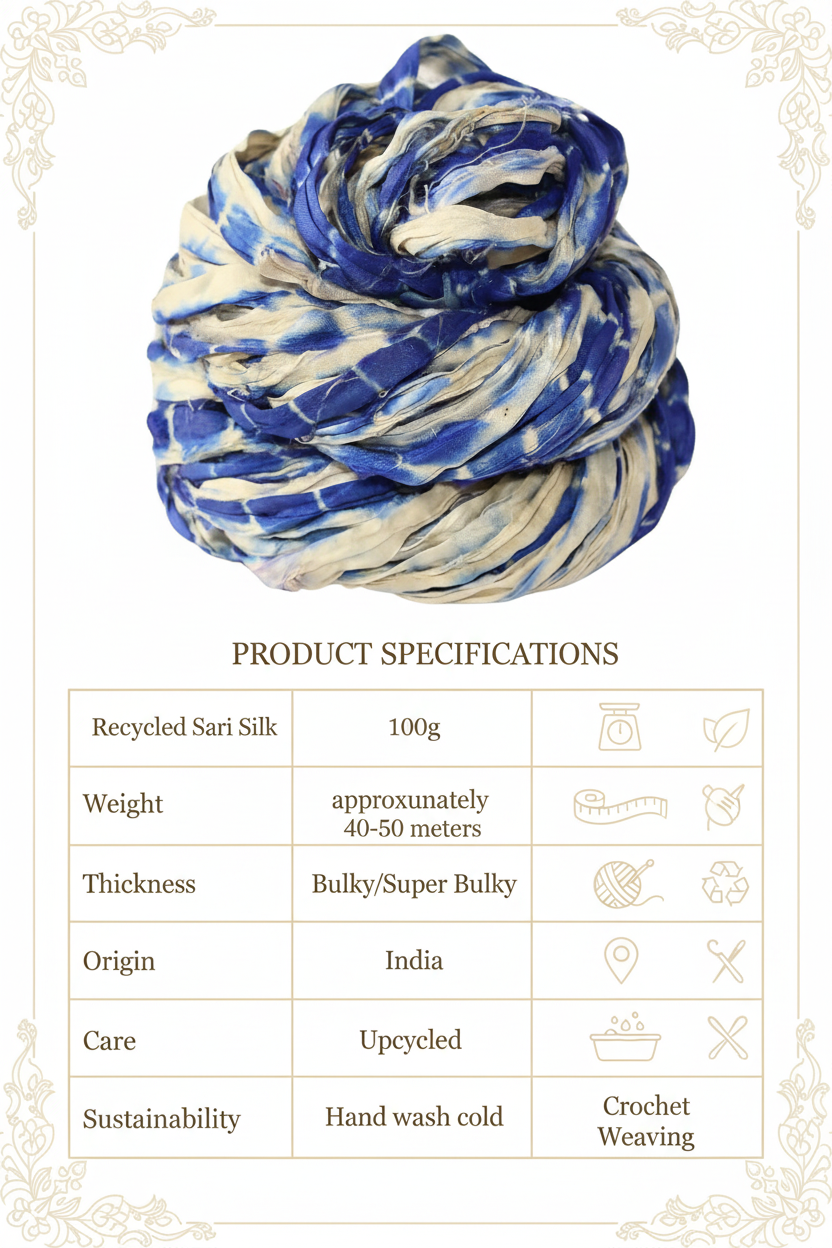 PRODUCT SPECIFICATIONS

| Recycled Sari Silk | 100g | |
|---|---|---|
| Weight | approxunately 40-50 meters | |
| Thickness | Bulky/Super Bulky | |
| Origin | India | |
| Care | Upcycled | |
| Sustainability | Hand wash cold | Crochet Weaving |