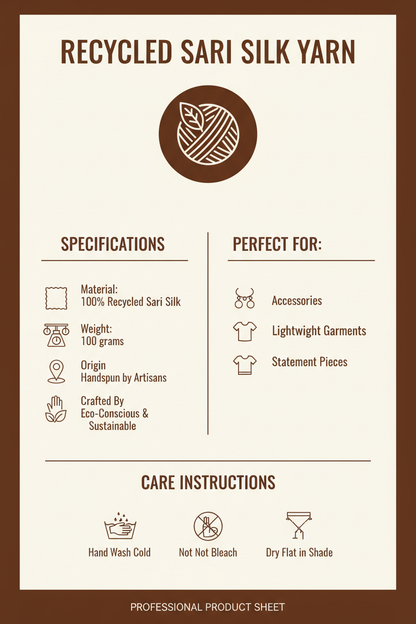 RECYCLED SARI SILK YARN

SPECIFICATIONS

Material:
100% Recycled Sari Silk

Weight:
100 grams

Origin
Handspun by Artisans

Crafted By
Eco-Conscious &
Sustainable

PERFECT FOR:

Accessories

Lightwight Garments

Statement Pieces

CARE INSTRUCTIONS

Hand Wash Cold

Not Not Bleach

Dry Flat in Shade

PROFESSIONAL PRODUCT SHEET