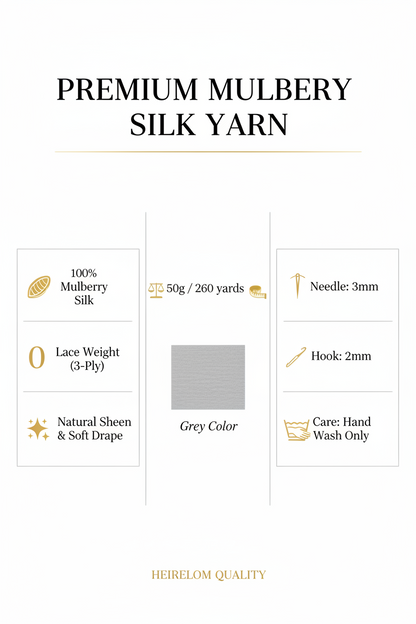 PREMIUM MULBERY SILK YARN

100% Mulberry Silk

0 Lace Weight (3-Ply)

Natural Sheen & Soft Drape

50g / 260 yards

Grey Color

Needle: 3mm

Hook: 2mm

Care: Hand Wash Only

HEIRELOM QUALITY