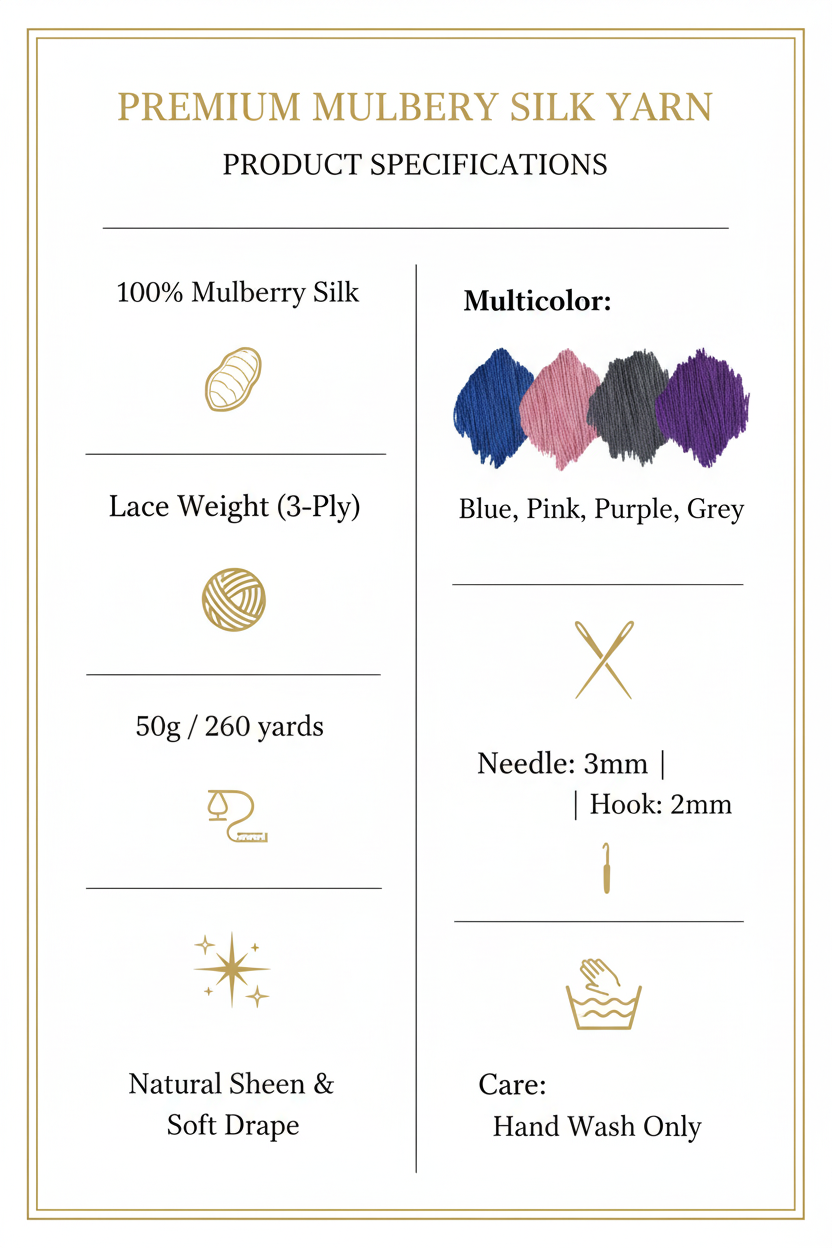 PREMIUM MULBERY SILK YARN
PRODUCT SPECIFICATIONS

100% Mulberry Silk

Lace Weight (3-Ply)

50g / 260 yards

Natural Sheen & Soft Drape

Multicolor:

Blue, Pink, Purple, Grey

Needle: 3mm |
| Hook: 2mm

Care:
Hand Wash Only