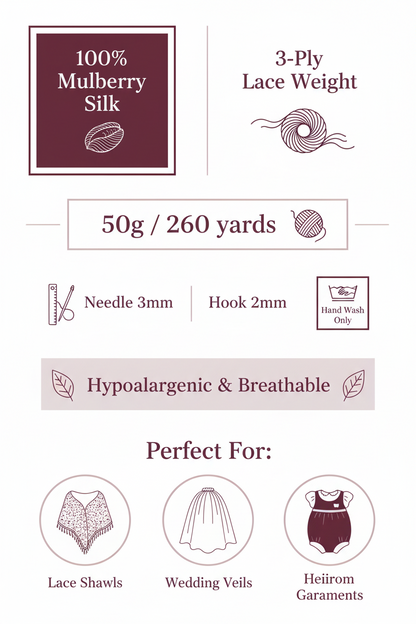 100% Mulberry Silk

3-Ply Lace Weight

50g / 260 yards

Needle 3mm

Hook 2mm

Hand Wash Only

Hypoalargenic & Breathable

Perfect For:

Lace Shawls

Wedding Veils

Heiirom Garaments