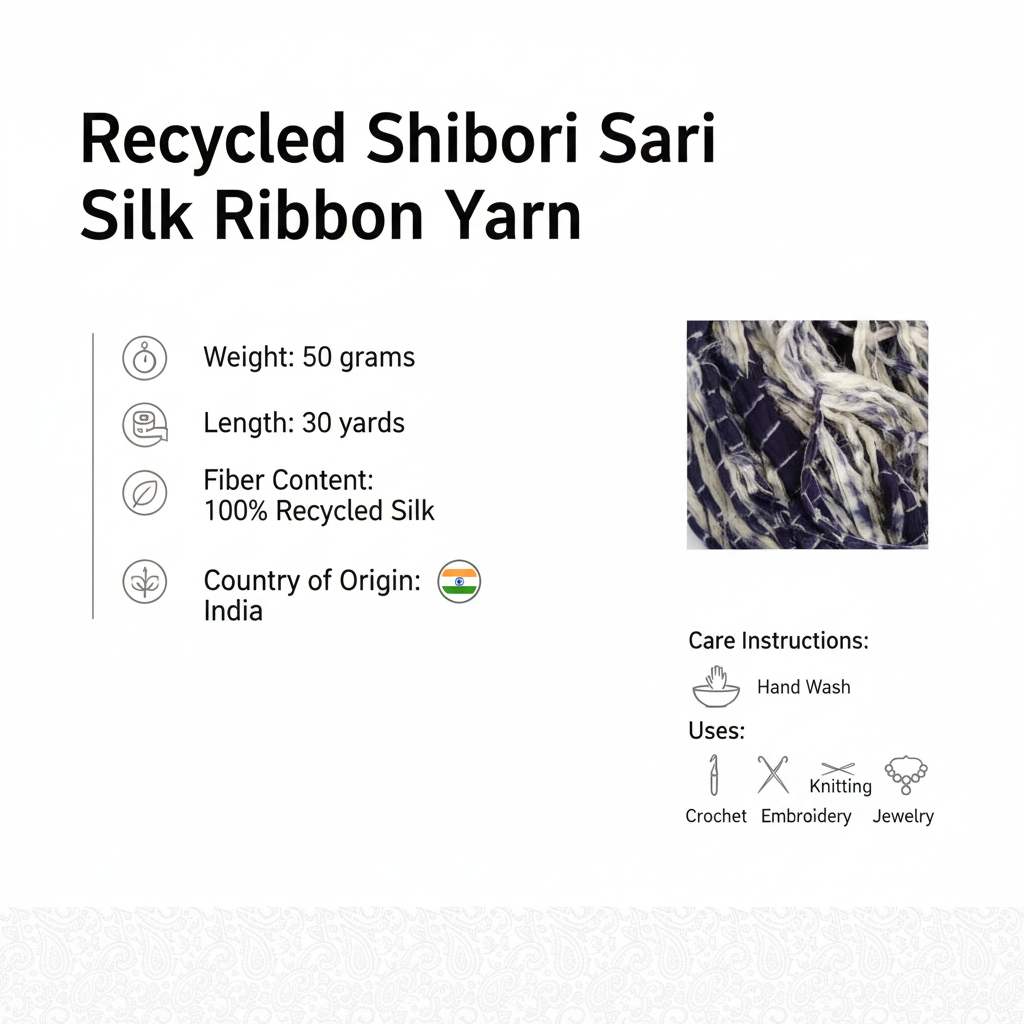 Recycled Shibori Sari Silk Ribbon Yarn

Weight: 50 grams

Length: 30 yards

Fiber Content: 100% Recycled Silk

Country of Origin: India

Care Instructions:

Hand Wash

Uses:

Knitting

Crochet Embroidery Jewelry