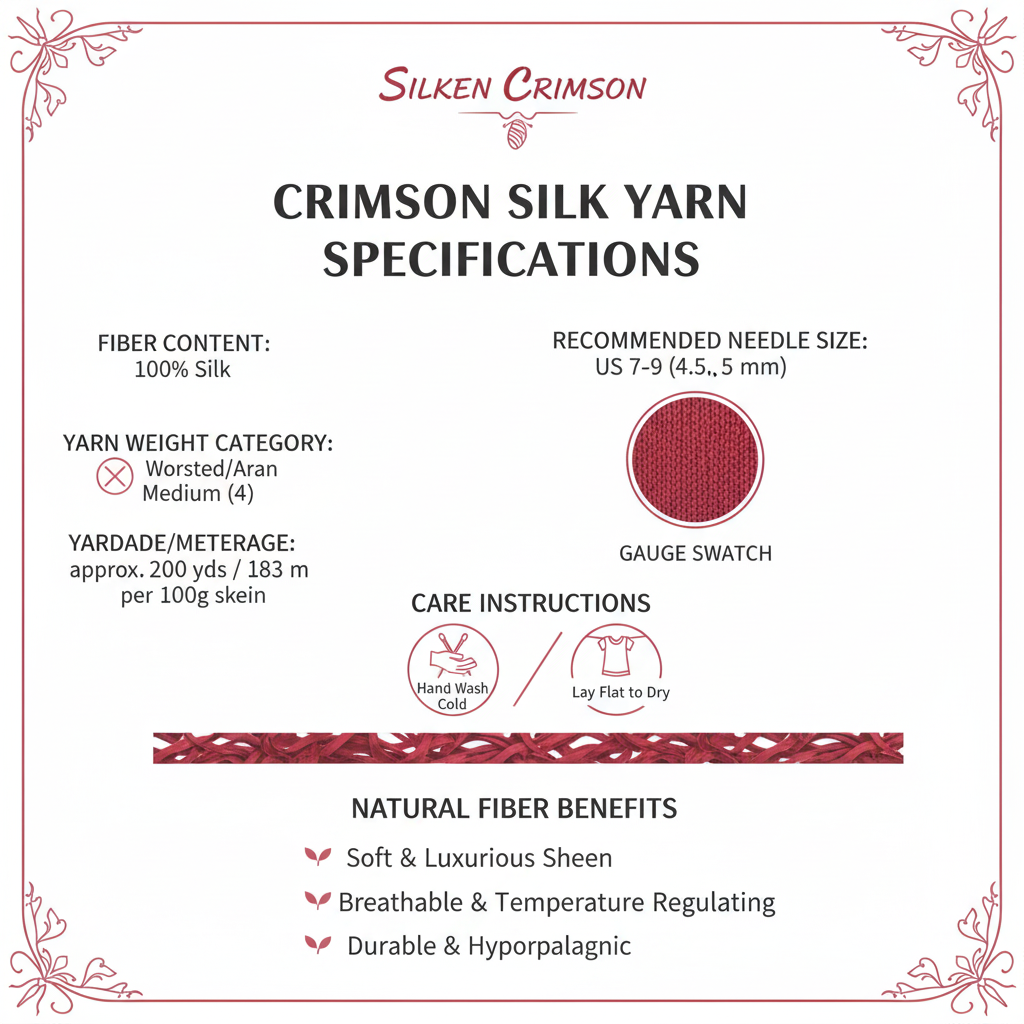 SILKEN CRIMSON

CRIMSON SILK YARN SPECIFICATIONS

FIBER CONTENT:
100% Silk

YARN WEIGHT CATEGORY:
Worsted/Aran
Medium (4)

YARDADE/METERAGE:
approx. 200 yds / 183 m
per 100g skein

RECOMMENDED NEEDLE SIZE:
US 7-9 (4.5., 5 mm)

GAUGE SWATCH

CARE INSTRUCTIONS

Hand Wash Cold

Lay Flat to Dry

NATURAL FIBER BENEFITS

Soft & Luxurious Sheen

Breathable & Temperature Regulating

Durable & Hyporpalagnic