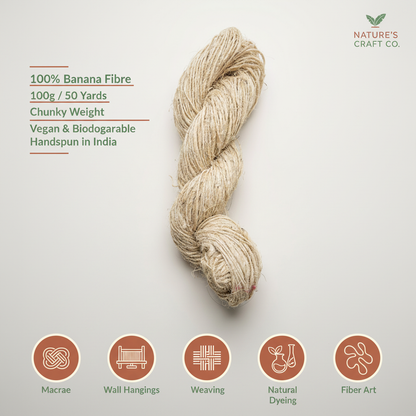 NATURE'S CRAFT CO.

100% Banana Fibre
100g / 50 Yards
Chunky Weight
Vegan & Biodogarable
Handspun in India

Macrae

Wall Hangings

Weaving

Natural Dyeing

Fiber Art