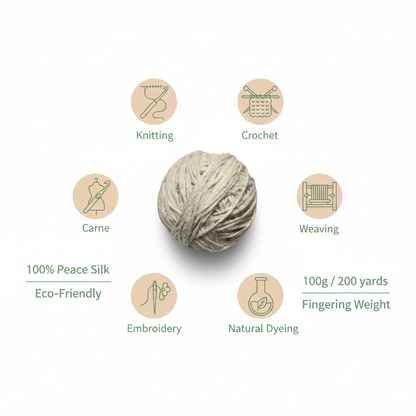 Knitting

Crochet

Carne

Weaving

100% Peace Silk

Eco-Friendly

Embroidery

Natural Dyeing

100g / 200 yards

Fingering Weight