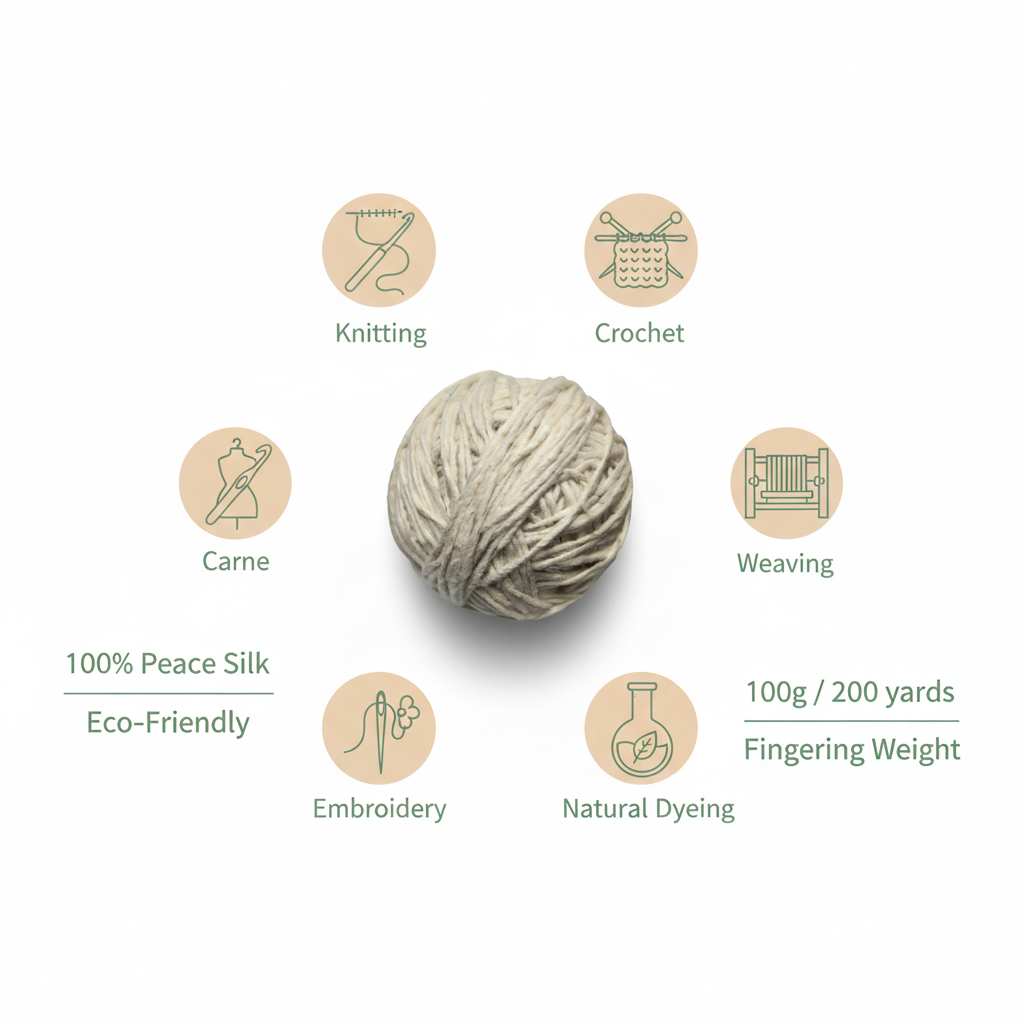 Knitting

Crochet

Carne

Weaving

100% Peace Silk

Eco-Friendly

Embroidery

Natural Dyeing

100g / 200 yards

Fingering Weight