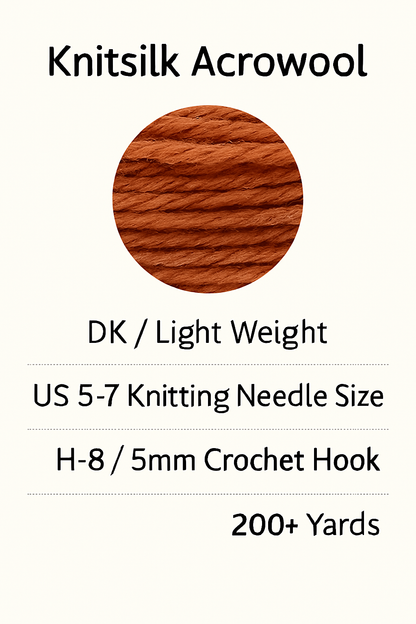 Knitsilk Acrowool

DK / Light Weight

US 5-7 Knitting Needle Size

H-8 / 5mm Crochet Hook

200+ Yards